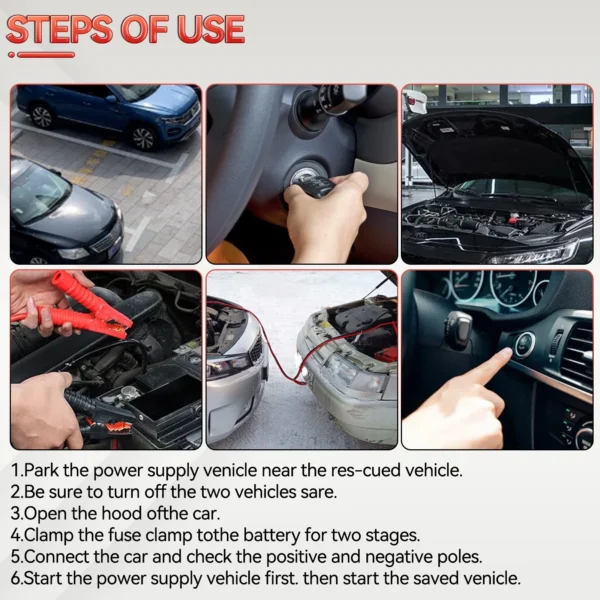 STEPS OF USE

1.Park the power supply venicle near the res-cued vehicle.
2.Be sure to turn off the two vehicles sare.
3.Open the hood ofthe car.
4.Clamp the fuse clamp tothe battery for two stages.
5.Connect the car and check the positive and negative poles.
6.Start the power supply vehicle first. then start the saved venicle.